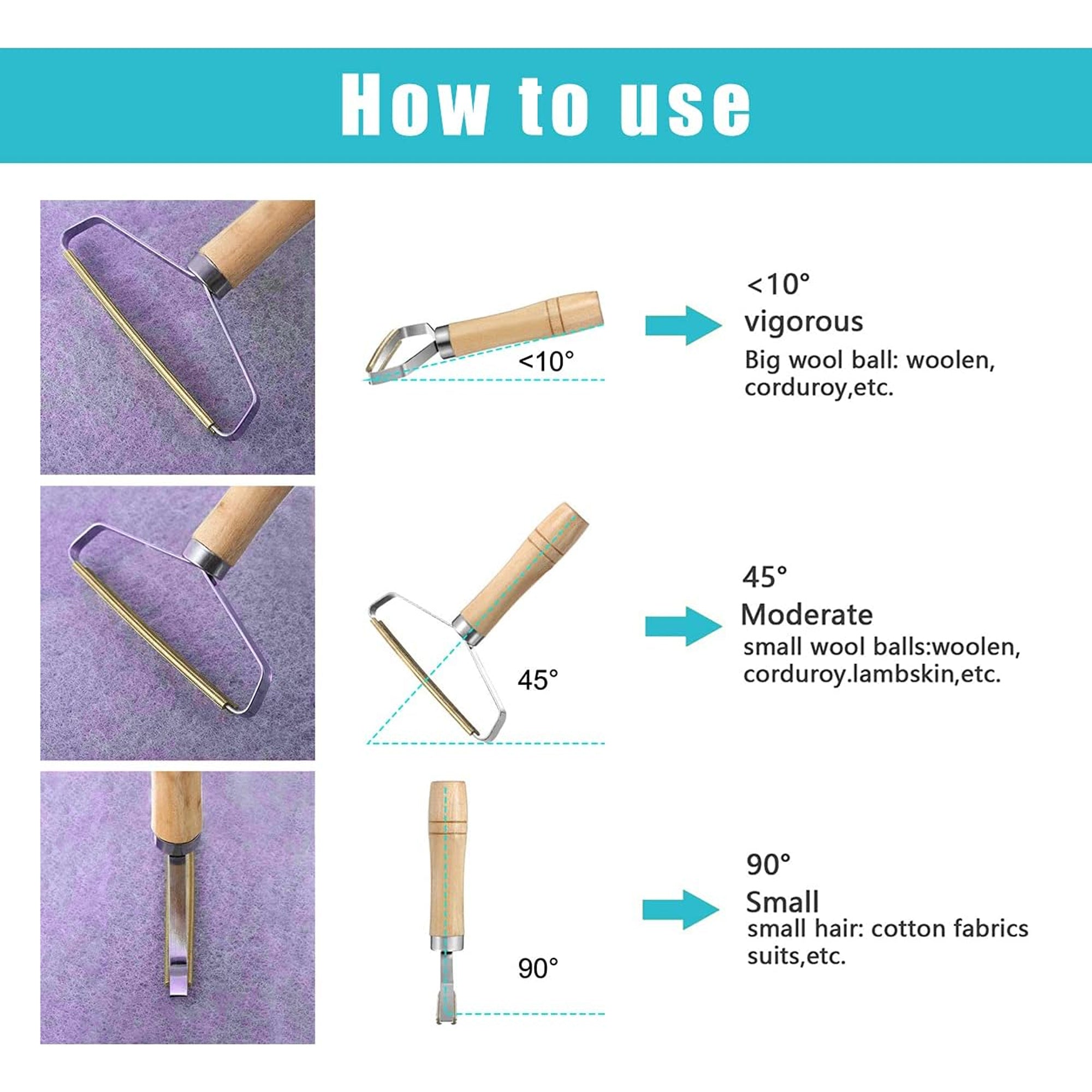 How to use

<10°

<10°
vigorous
Big wool ball: woolen, corduroy,etc.

45°

45°
Moderate
small wool balls:woolen, corduroy.lambskin,etc.

90°

90°
Small
small hair: cotton fabrics suits,etc.